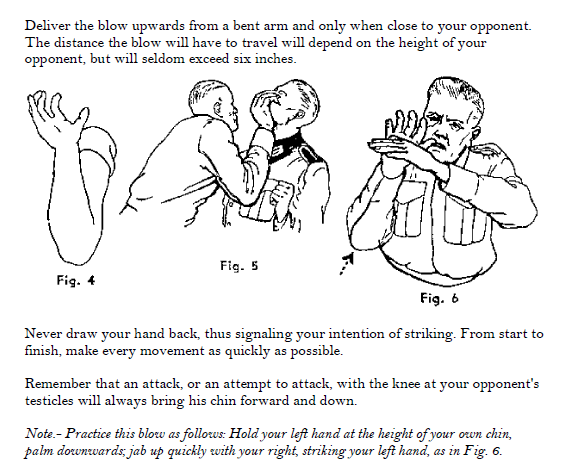 Deliver the blow upwards from a bent arm and only when close to your opponent. The distance the blow will have to travel will depend on the height of your opponent, but will seldom exceed six inches.

Fig. 4

Fig. 5

Fig. 6

Never draw your hand back, thus signaling your intention of striking. From start to finish, make every movement as quickly as possible.

Remember that an attack, or an attempt to attack, with the knee at your opponent's testicles will always bring his chin forward and down.

Note.- Practice this blow as follows: Hold your left hand at the height of your own chin, palm downwards; jab up quickly with your right, striking your left hand, as in Fig. 6.